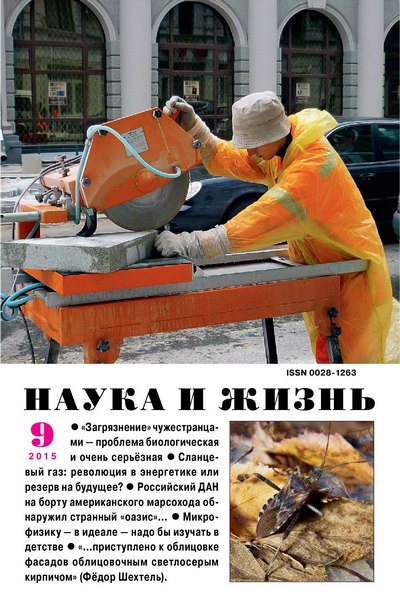 ISSN 0028-1263

НАУКА И ЖИЗНЬ

9
2015

● «Загрязнение» чужестранцами — проблема биологическая и очень серьёзная ● Сланцевый газ: революция в энергетике или резерв на будущее? ● Российский ДАН на борту американского марсохода обнаружил странный «оазис»… ● Микрофизику — в идеале — надо бы изучать в детстве ● «…приступлено к облицовке фасадов облицовочным светлосерым кирпичом» (Фёдор Шехтель).